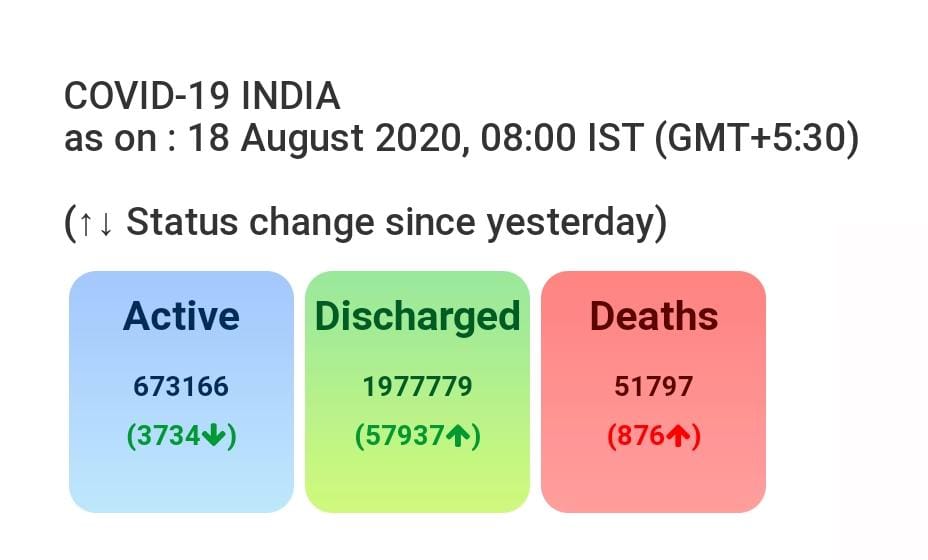 COVID-19 INDIA
as on : 18 August 2020, 08:00 IST (GMT+5:30)

(↑↓ Status change since yesterday)

Active
673166
(3734↓)

Discharged
1977779
(57937↑)

Deaths
51797
(876↑)